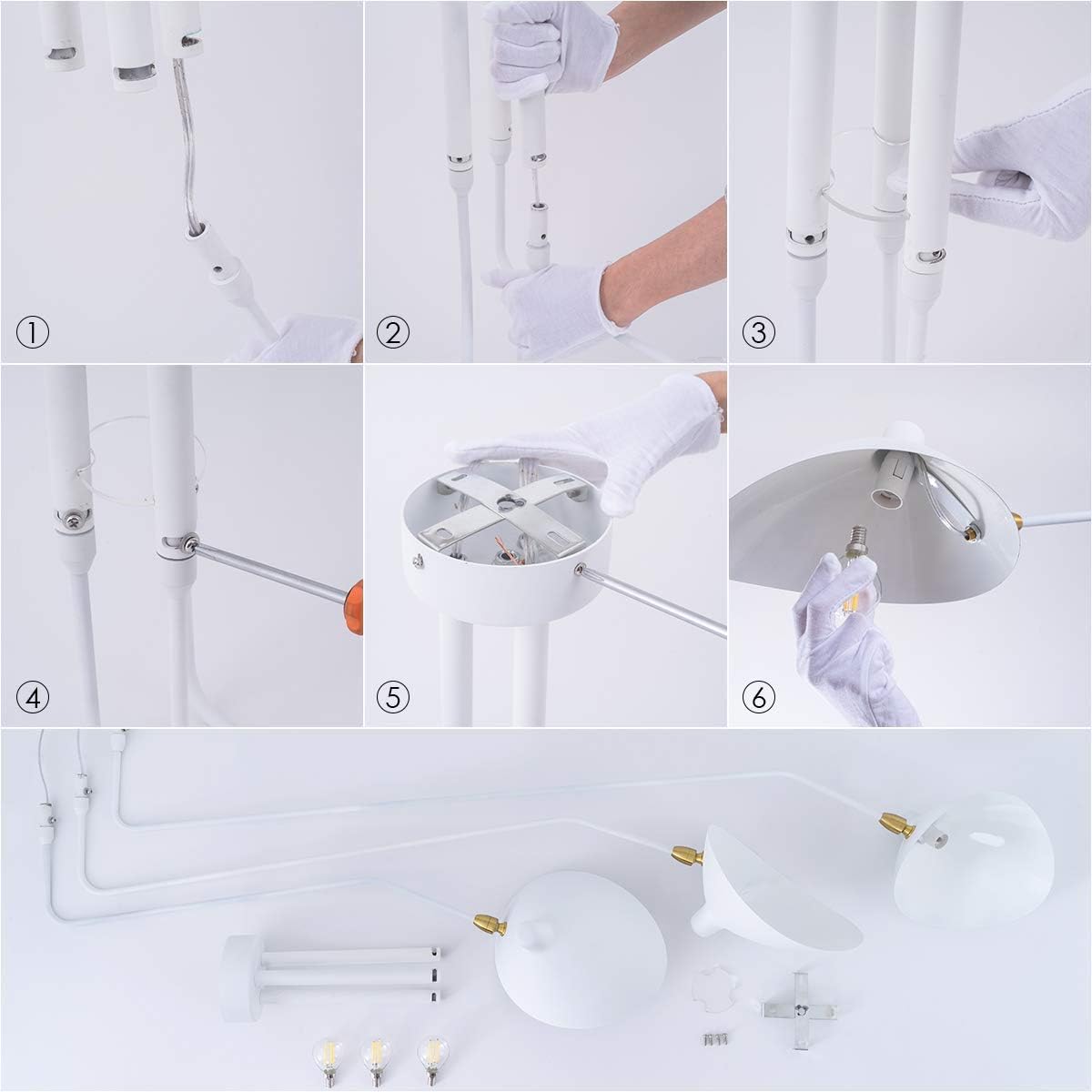 ①
②
③
④
⑤
⑥