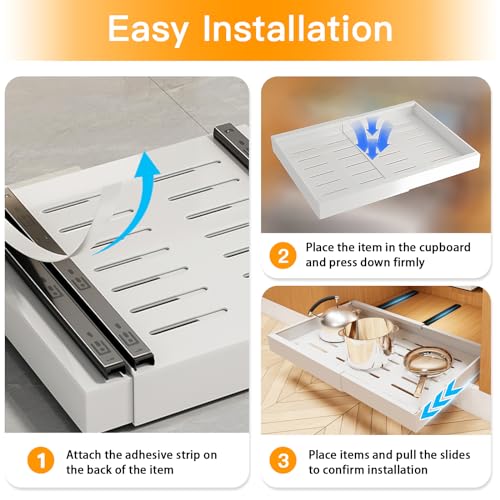 Easy Installation

1 Attach the adhesive strip on the back of the item

2 Place the item in the cupboard and press down firmly

3 Place items and pull the slides to confirm installation